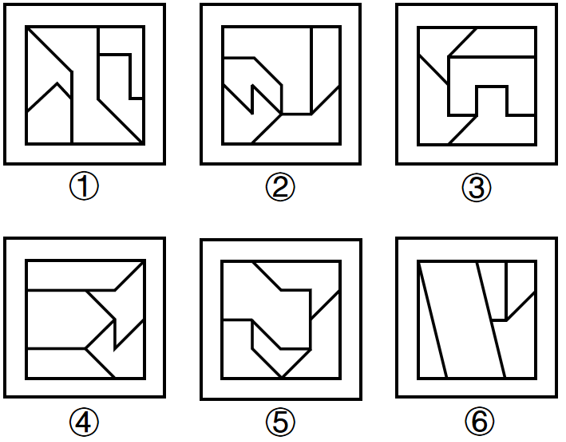 ①
②
③
④
⑤
⑥